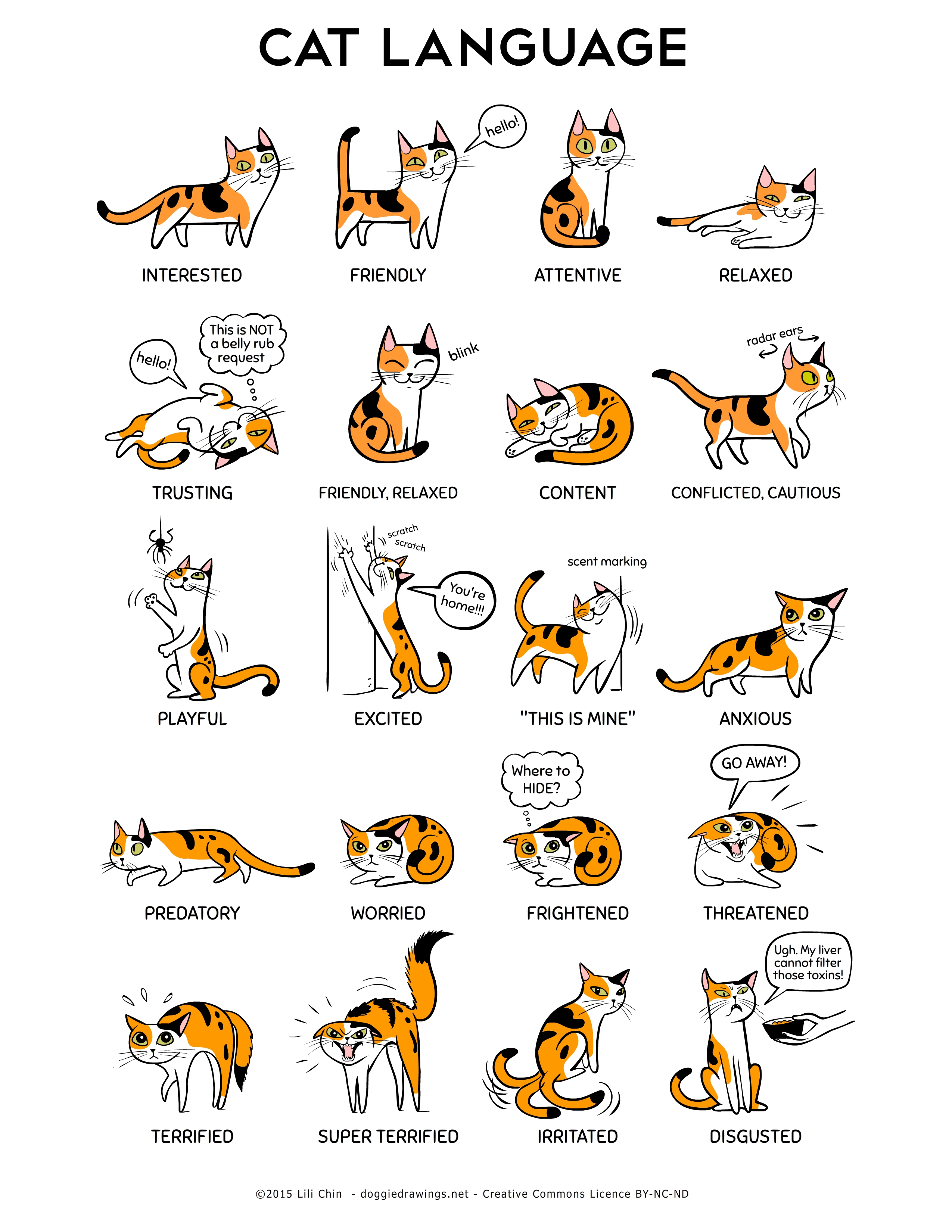 CAT LANGUAGE

INTERESTED

hello!

FRIENDLY

ATTENTIVE

RELAXED

hello!

This is NOT a belly rub request

TRUSTING

blink

FRIENDLY, RELAXED

CONTENT

radar ears

CONFLICTED, CAUTIOUS

PLAYFUL

scratch scratch

You're home!!!

EXCITED

scent marking

"THIS IS MINE"

ANXIOUS

PREDATORY

WORRIED

Where to HIDE?

FRIGHTENED

GO AWAY!

THREATENED

TERRIFIED

SUPER TERRIFIED

IRRITATED

Ugh. My liver cannot filter those toxins!

DISGUSTED

©2015 Lili Chin - doggiedrawings.net - Creative Commons Licence BY-NC-ND